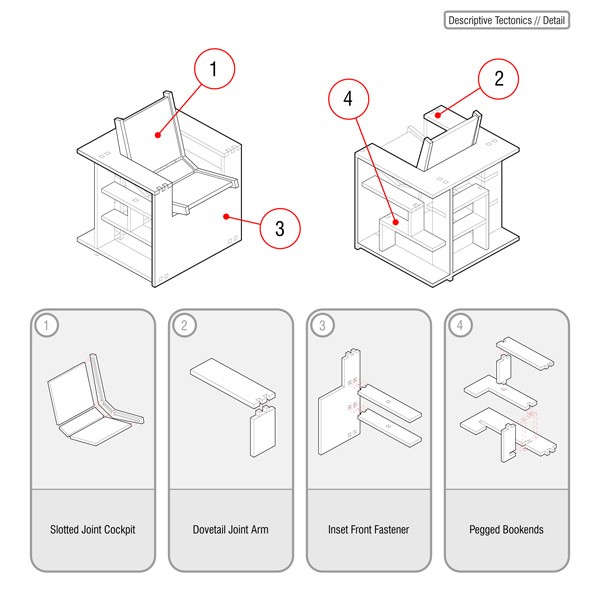 Descriptive Tectonics // Detail

1

2

4

3

1

Slotted Joint Cockpit

2

Dovetail Joint Arm

3

Inset Front Fastener

4

Pegged Bookends