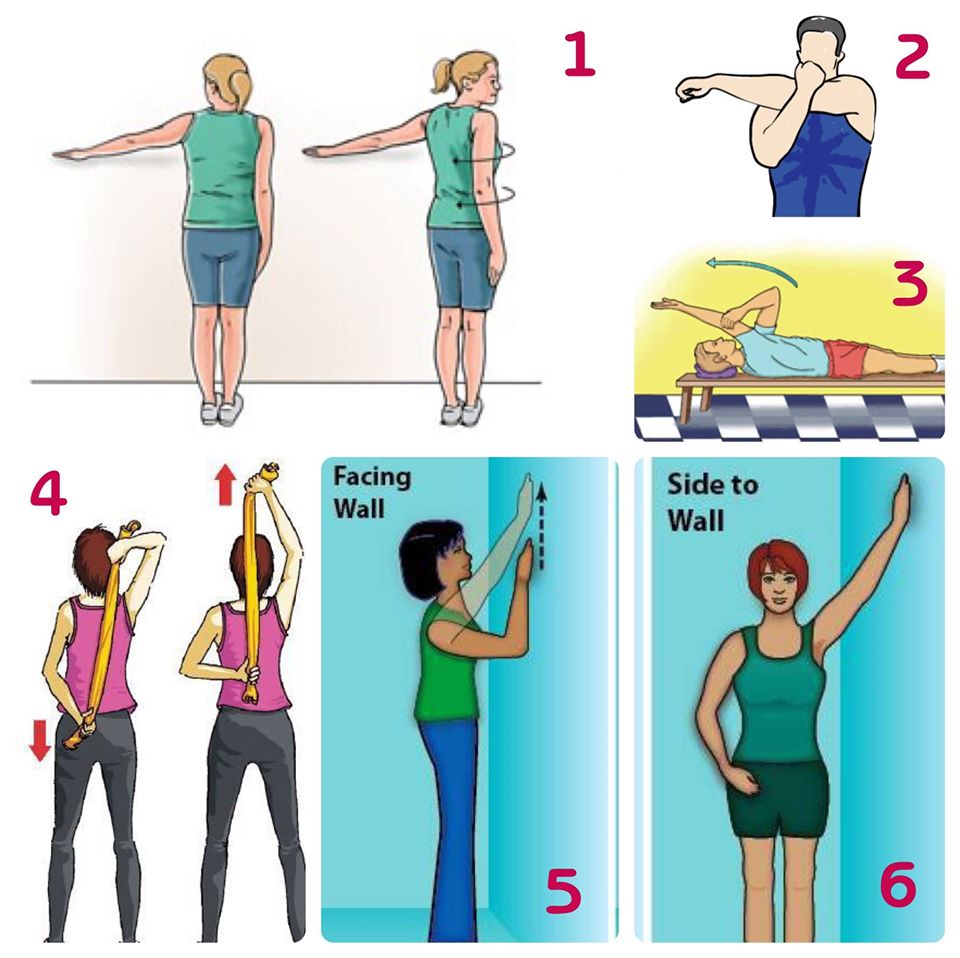 1

2

3

4

Facing Wall

5

Side to Wall

6