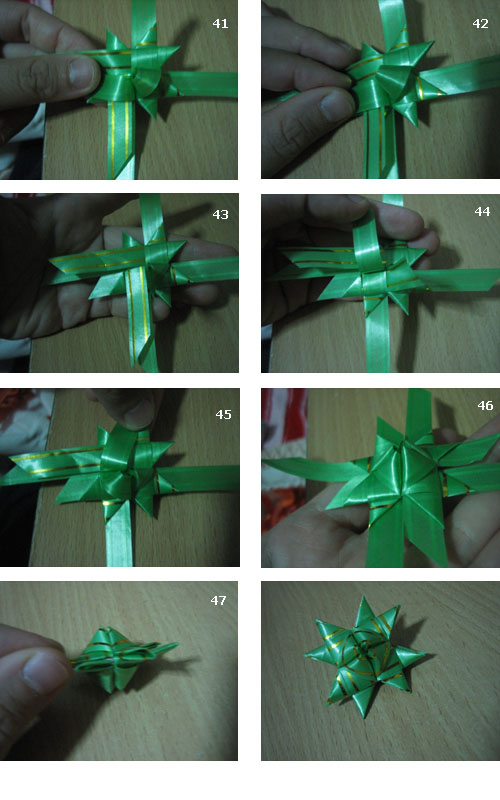 41

42

43

44

45

46

47