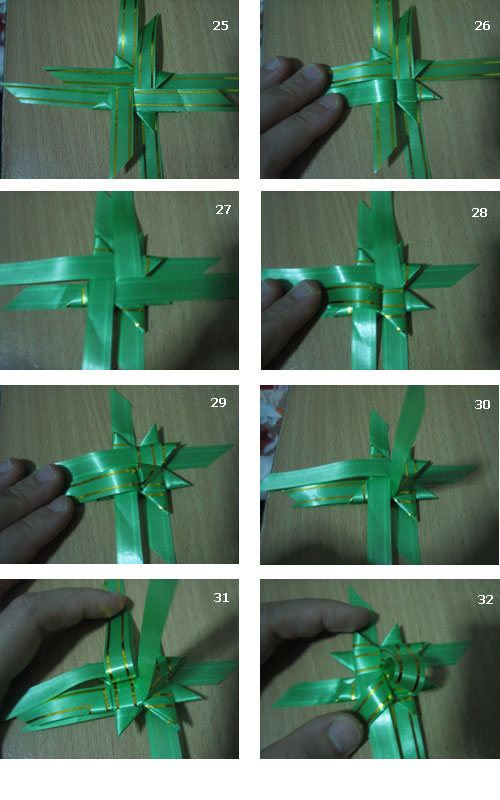 25

26

27

28

29

30

31

32