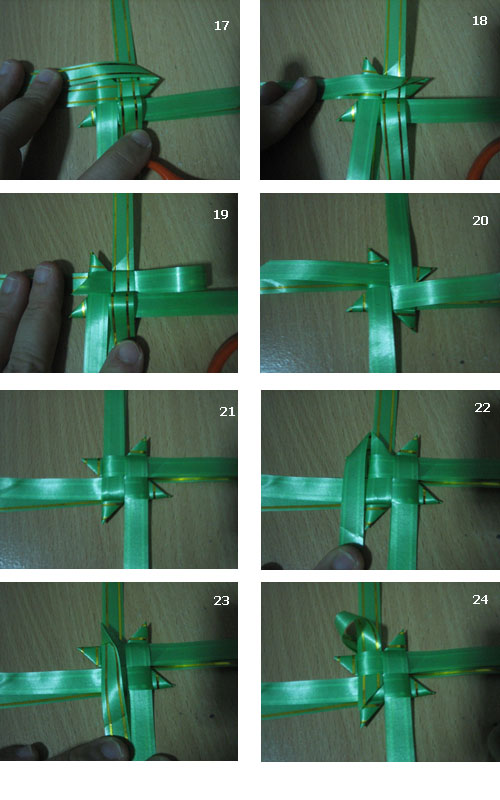 17

18

19

20

21

22

23

24