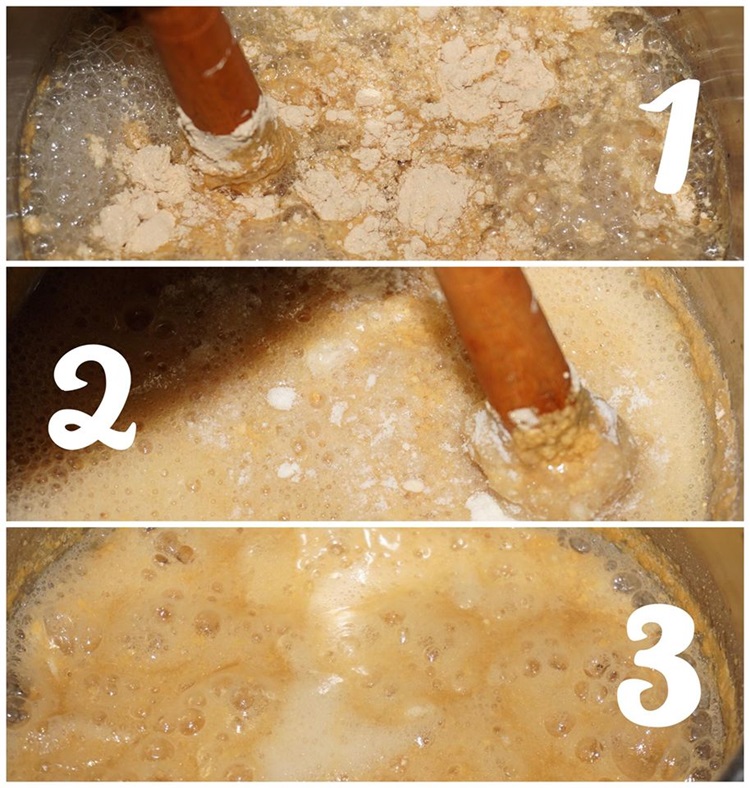 1
2
3