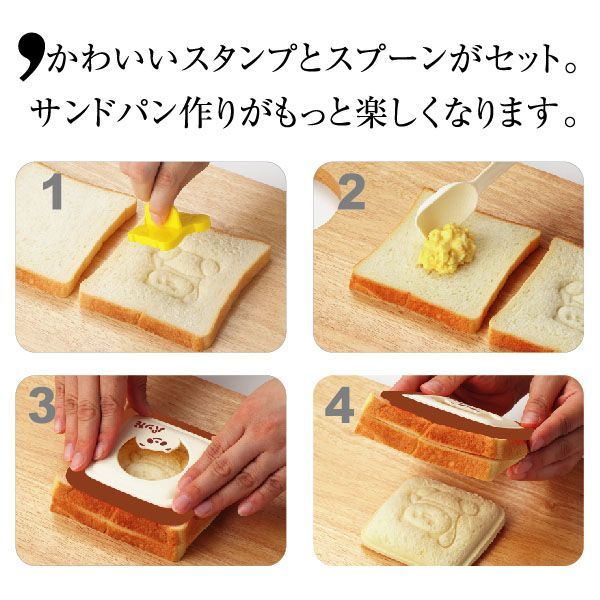 かわいいスタンプとスプーンがセット。
サンドパン作りがもっと楽しくなります。

1

2

3

4