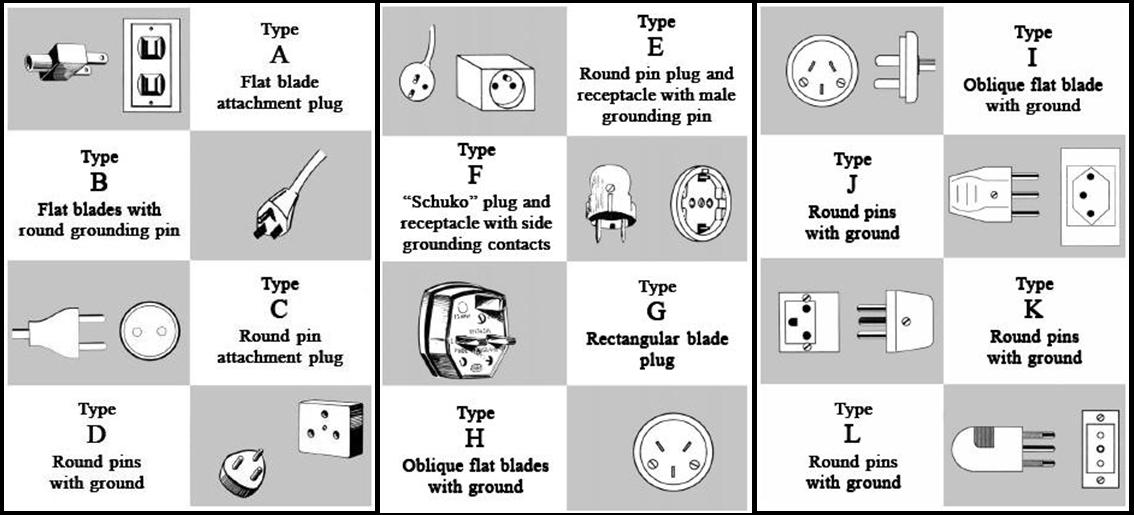 Type
A
Flat blade attachment plug

Type
B
Flat blades with round grounding pin

Type
C
Round pin attachment plug

Type
D
Round pins with ground

Type
E
Round pin plug and receptacle with male grounding pin

Type
F
"Schuko" plug and receptacle with side grounding contacts

Type
G
Rectangular blade plug

Type
H
Oblique flat blades with ground

Type
I
Oblique flat blade with ground

Type
J
Round pins with ground

Type
K
Round pins with ground

Type
L
Round pins with ground