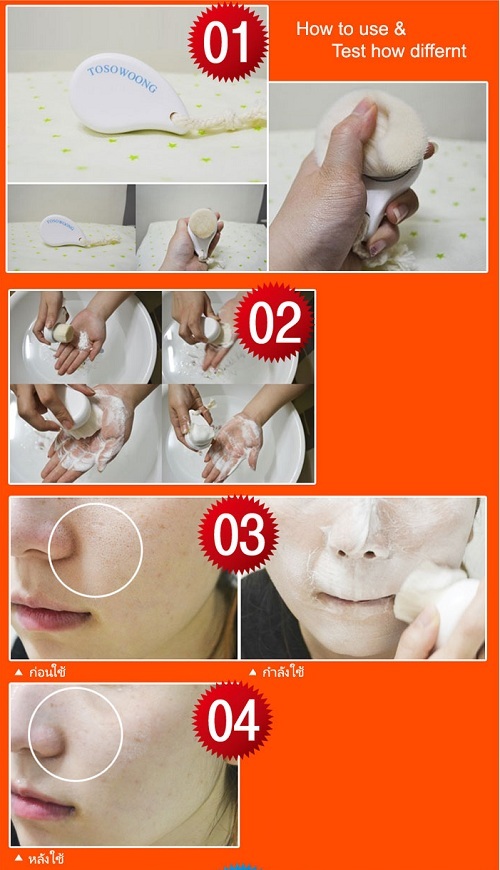 01

How to use &
Test how differnt

TOSOWOONG

TOSOWOONG

02

03

▲ ก่อนใช้

▲ กำลังใช้

04

▲ หลังใช้