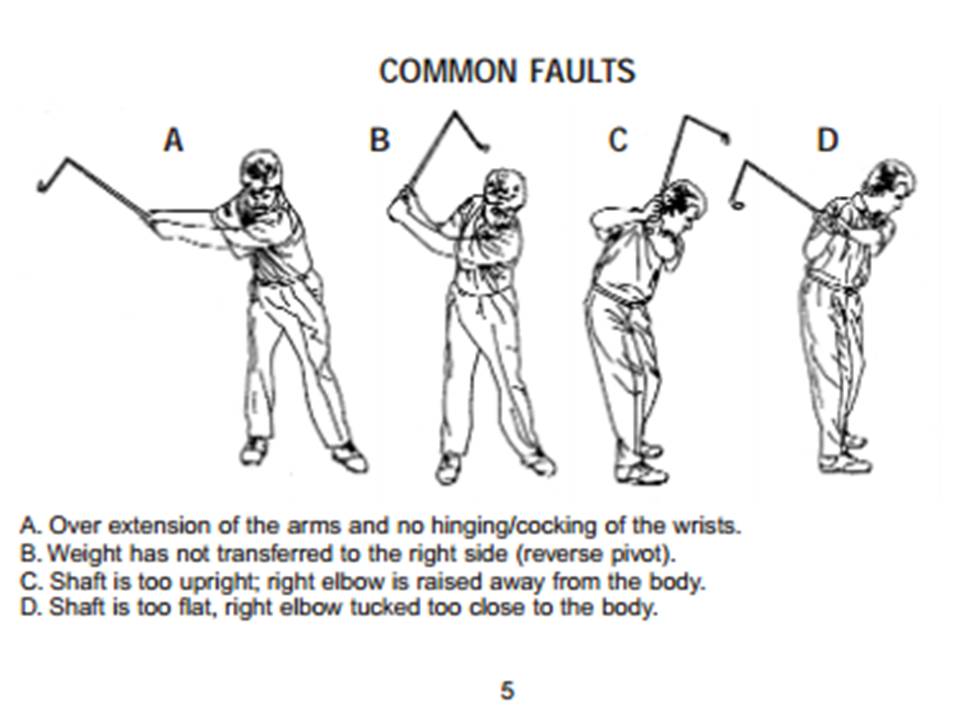 COMMON FAULTS

A

B

C

D

A. Over extension of the arms and no hinging/cocking of the wrists.
B. Weight has not transferred to the right side (reverse pivot).
C. Shaft is too upright; right elbow is raised away from the body.
D. Shaft is too flat, right elbow tucked too close to the body.

5