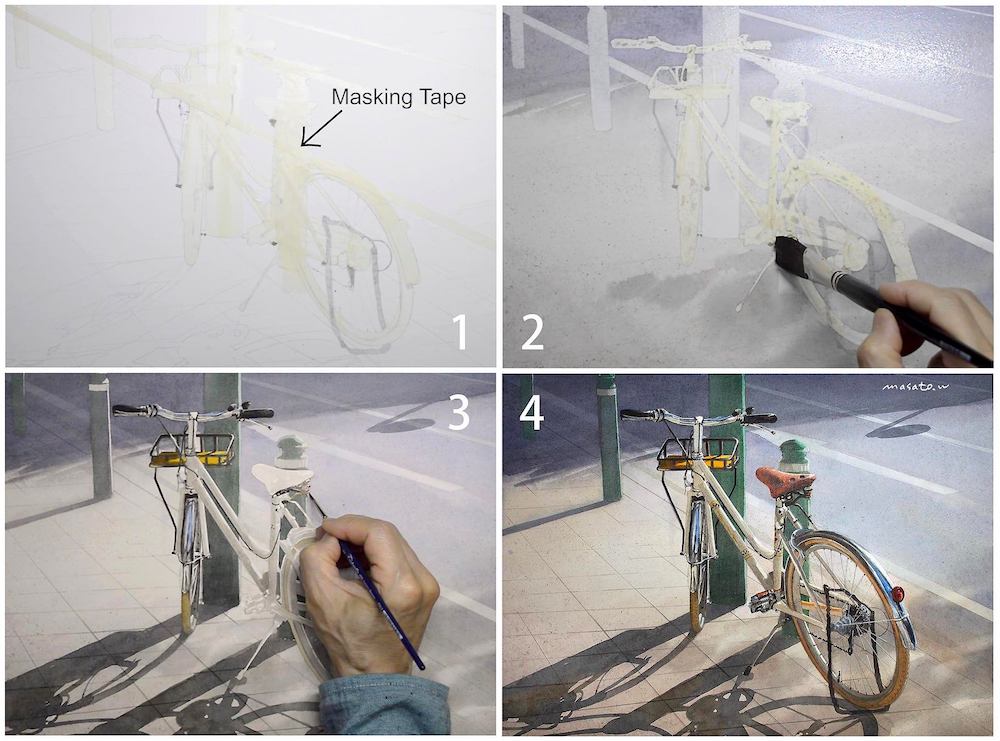 Masking Tape

1

2

3

4

masato.w