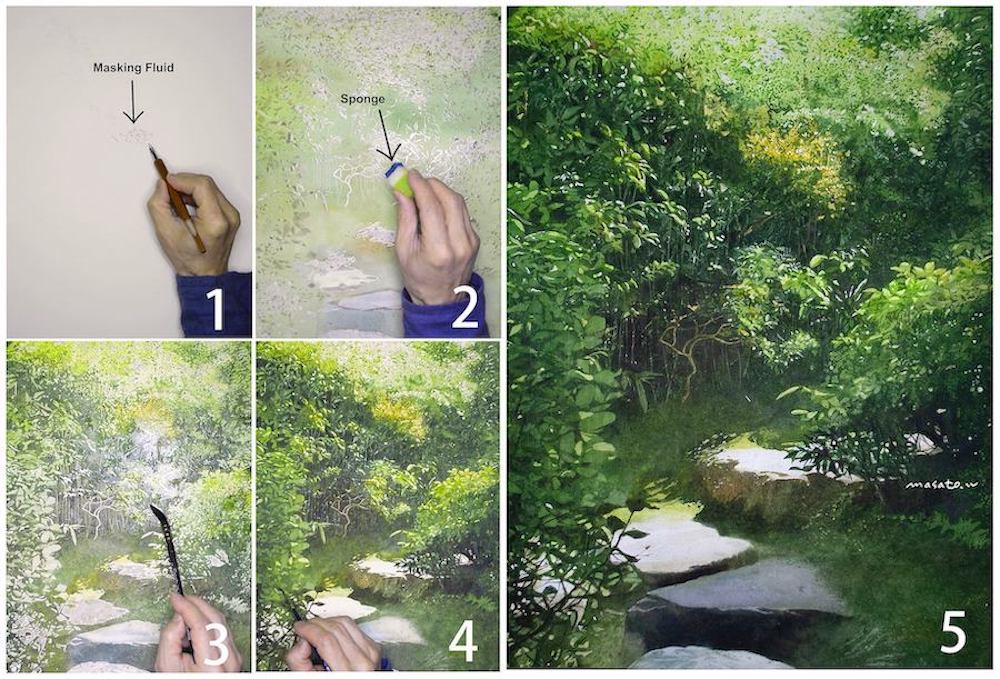 Masking Fluid

1

Sponge

2

3

4

masato.w

5