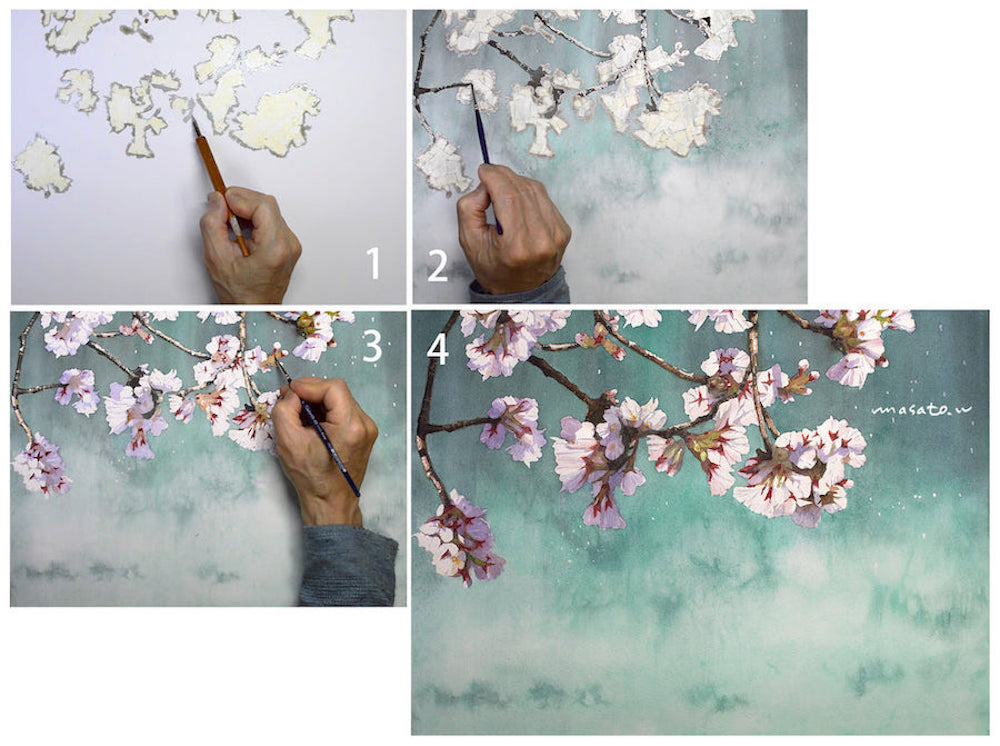 1

2

3

4

masato.w