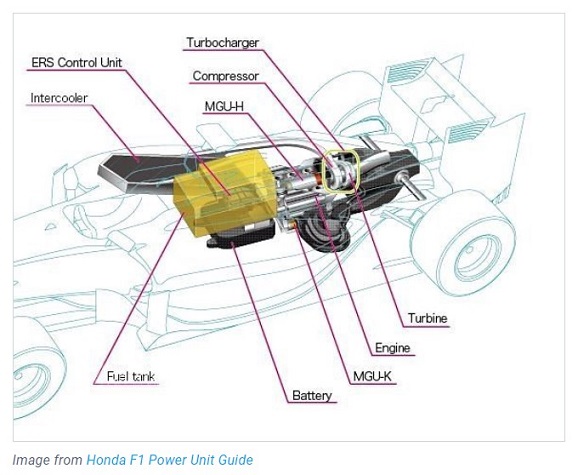 Turbocharger

ERS Control Unit

Compressor

Intercooler

MGU-H

Turbine

Engine

Fuel tank

MGU-K

Battery

Image from Honda F1 Power Unit Guide