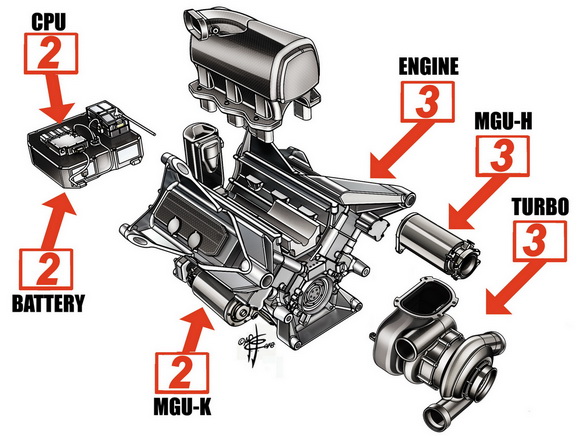 CPU
2

ENGINE
3

MGU-H
3

TURBO
3

2
BATTERY

2
MGU-K