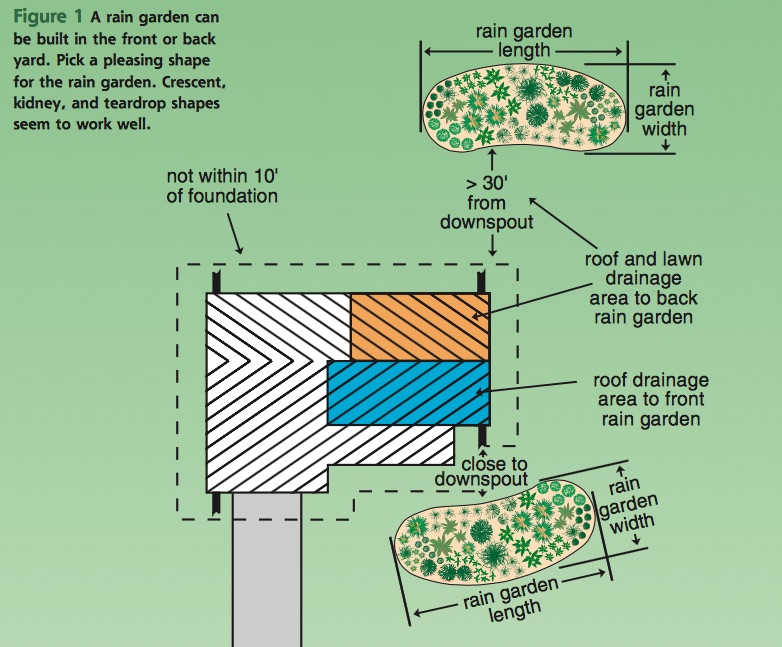 Figure 1 A rain garden can be built in the front or back yard. Pick a pleasing shape for the rain garden. Crescent, kidney, and teardrop shapes seem to work well.

rain garden length

rain garden width

not within 10' of foundation

> 30' from downspout

roof and lawn drainage area to back rain garden

roof drainage area to front rain garden

close to downspout

rain garden width

rain garden length