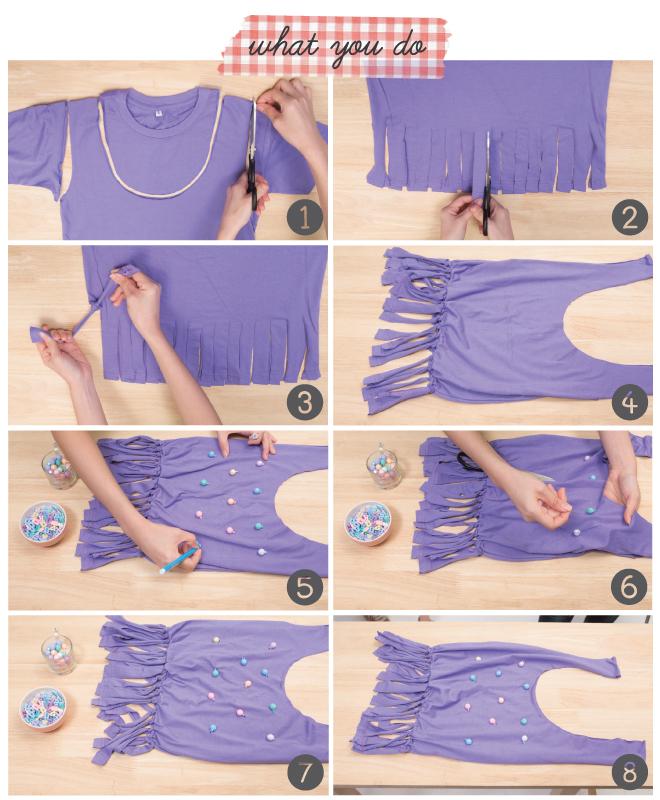 what you do

1

2

3

4

5

6

7

8