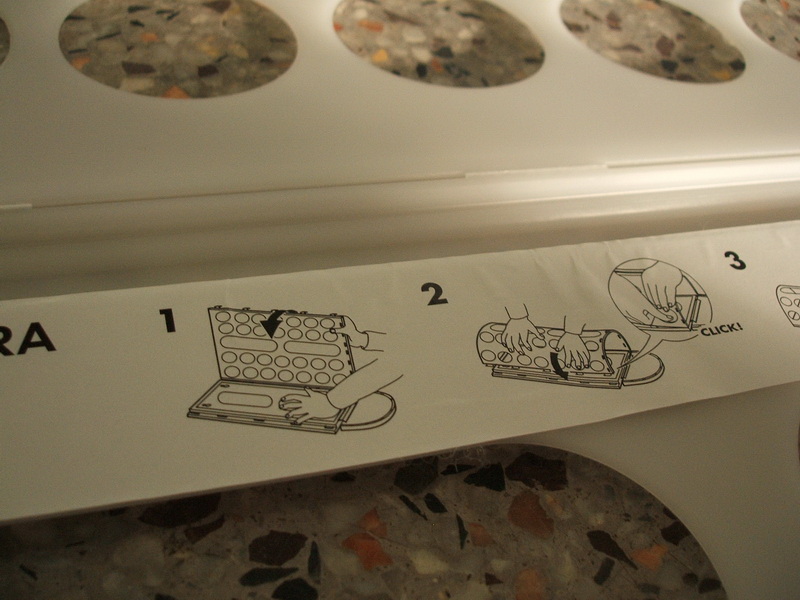 RA

1

2

CLICK!

3