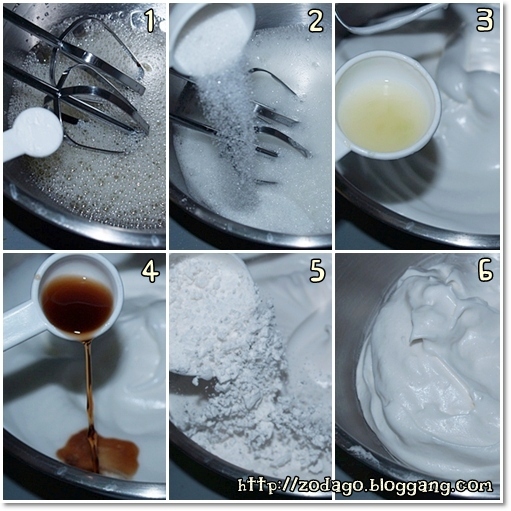 1
2
3
4
5
6
http://zodago.bloggang.com