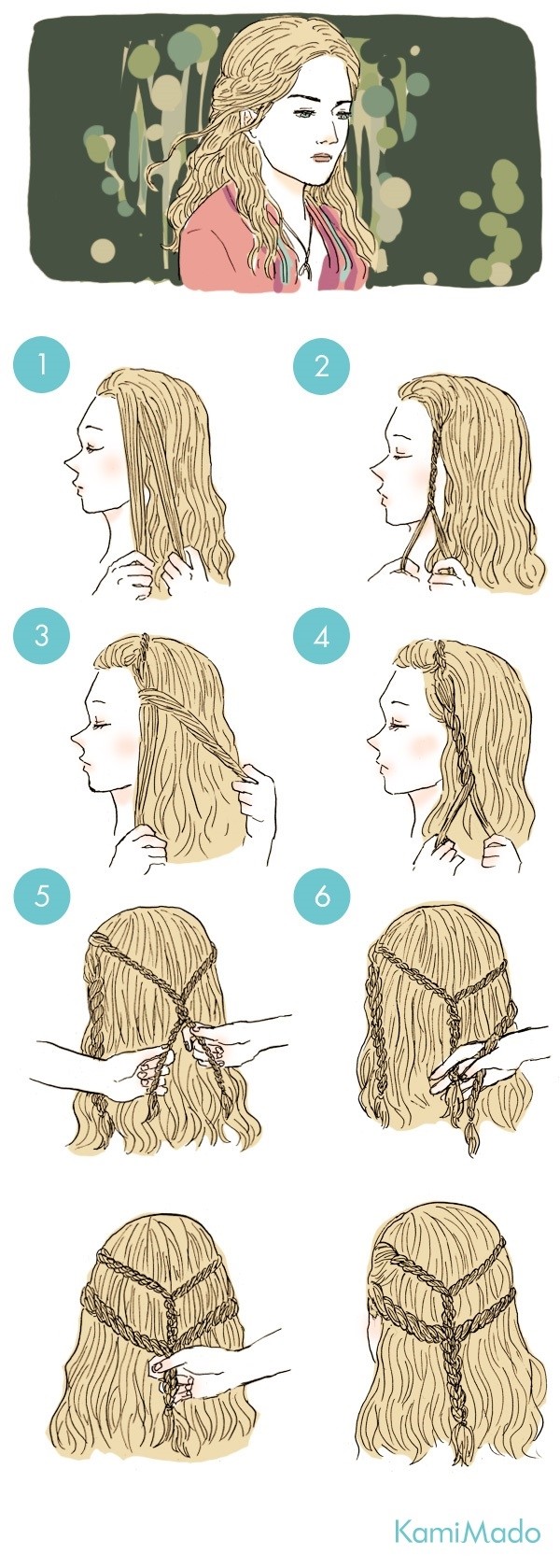 1

2

3

4

5

6

KamiMado