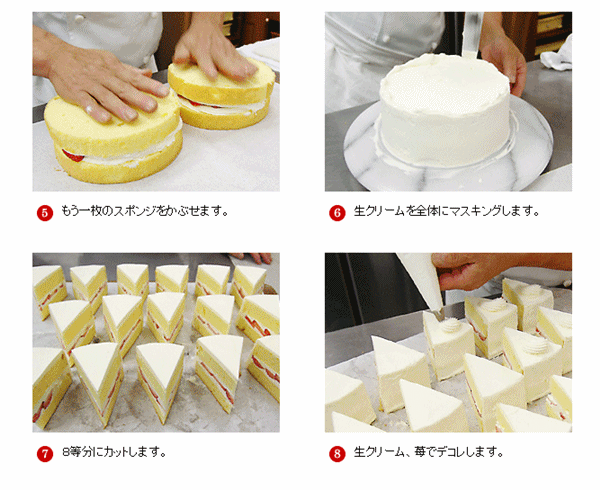 5 もう一枚のスポンジをかぶせます。

6 生クリームを全体にマスキングします。

7 8等分にカットします。

8 生クリーム、苺でデコレします。