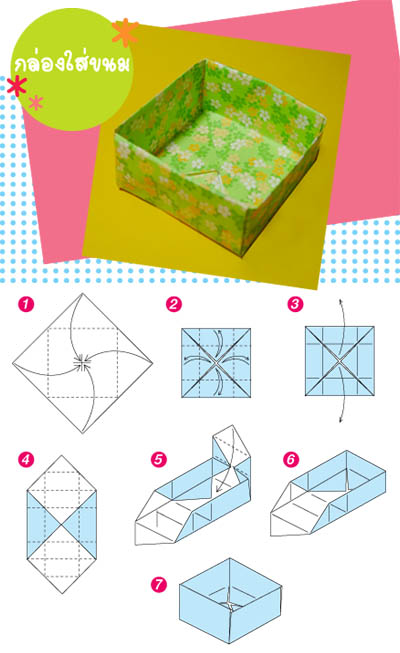 กล่องใส่ขนม

1

2

3

4

5

6

7