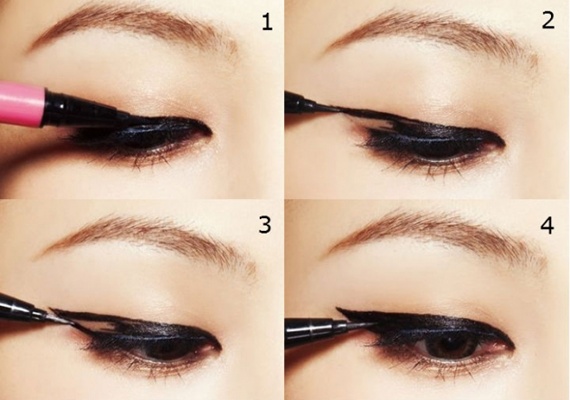 1
2
3
4