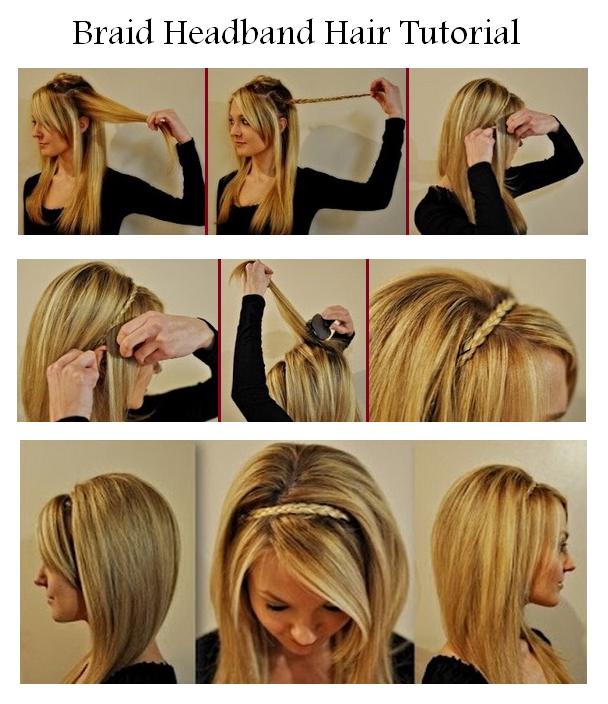 Braid Headband Hair Tutorial