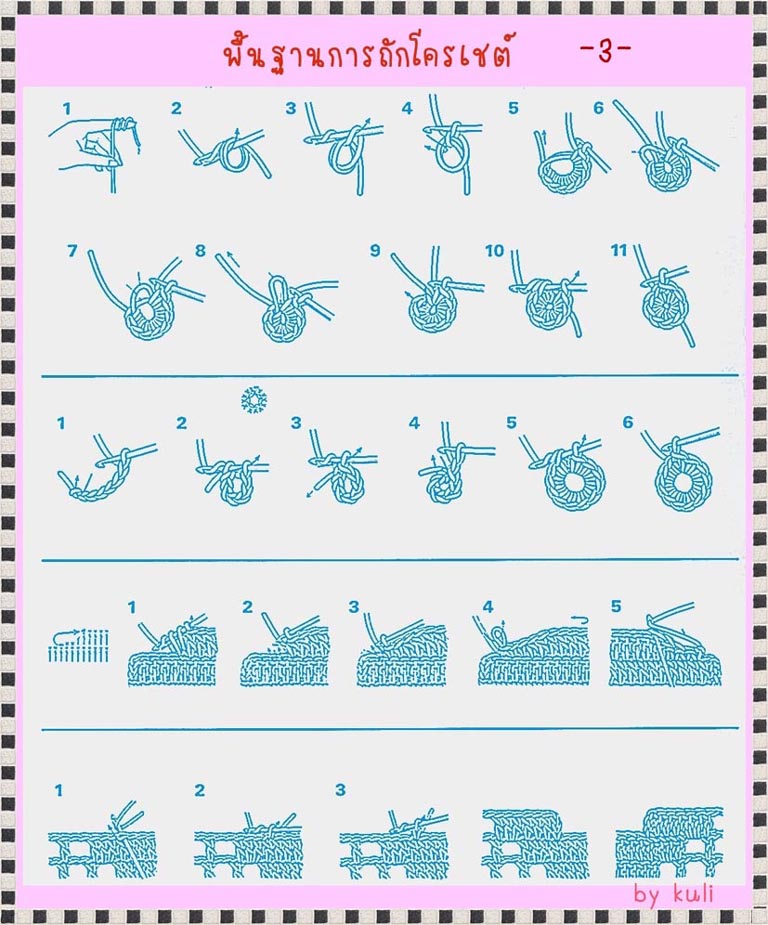 พื้นฐานการถักโครเชต์ -3-

1 2 3 4 5 6

7 8 9 10 11

1 2 3 4 5 6

1 2 3 4 5

1 2 3

by kuli